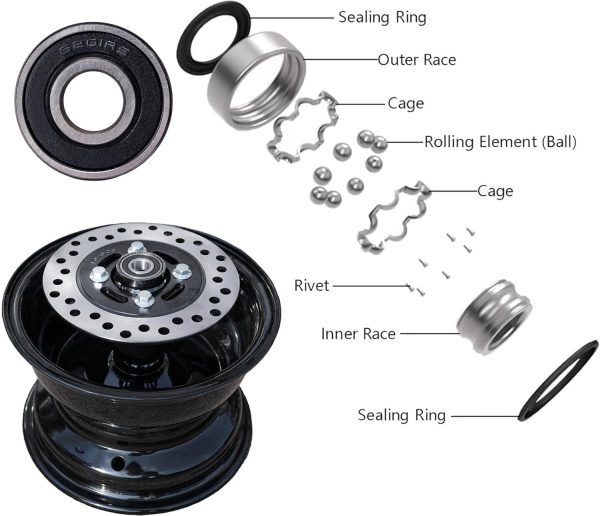 6201RS

Sealing Ring

Outer Race

Cage

Rolling Element (Ball)

Cage

Rivet

Inner Race

Sealing Ring