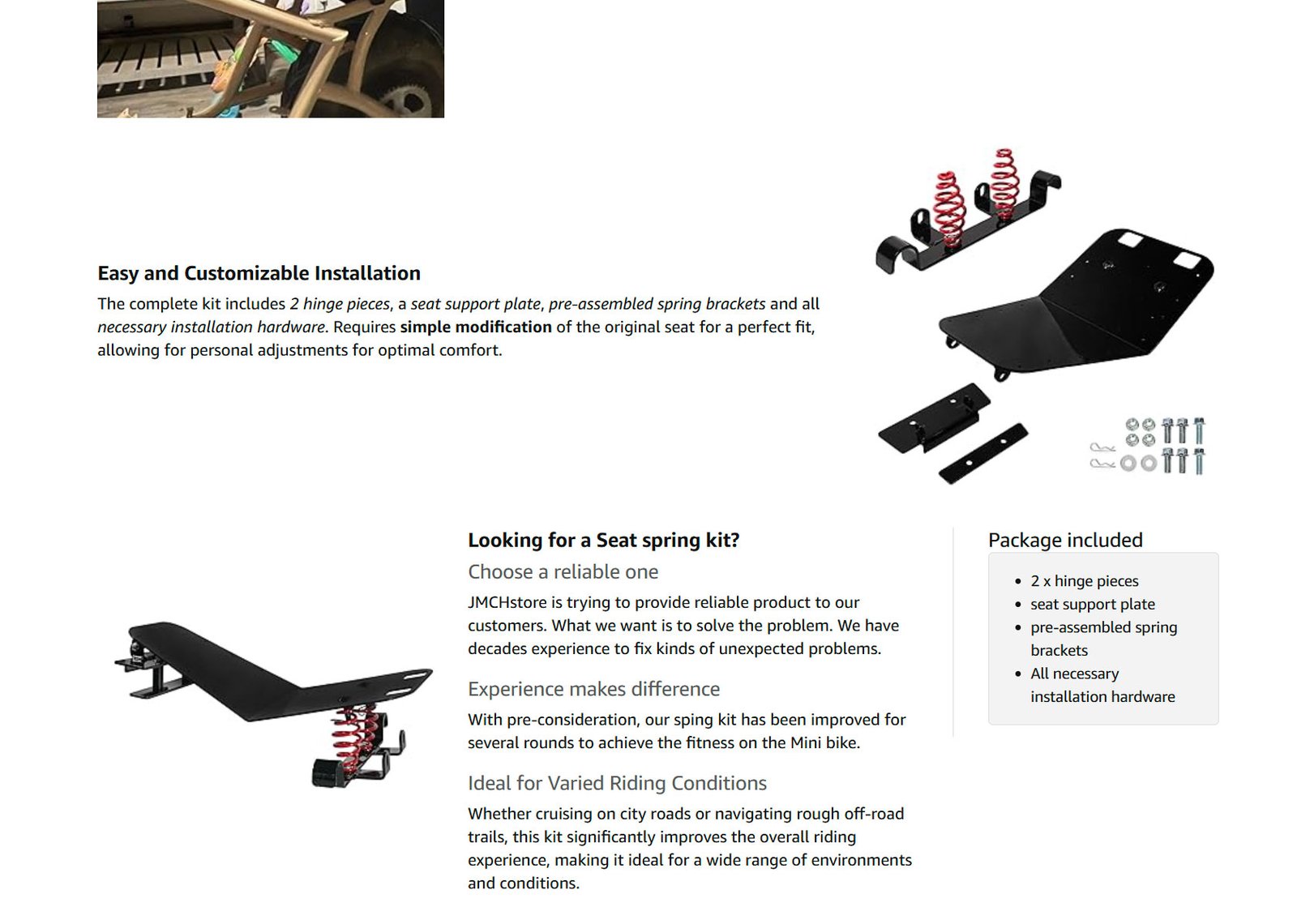 Easy and Customizable Installation

The complete kit includes 2 hinge pieces, a seat support plate, pre-assembled spring brackets and all necessary installation hardware. Requires simple modification of the original seat for a perfect fit, allowing for personal adjustments for optimal comfort.

Looking for a Seat spring kit?

Choose a reliable one

JMCHstore is trying to provide reliable product to our customers. What we want is to solve the problem. We have decades experience to fix kinds of unexpected problems.

Experience makes difference

With pre-consideration, our sping kit has been improved for several rounds to achieve the fitness on the Mini bike.

Ideal for Varied Riding Conditions

Whether cruising on city roads or navigating rough off-road trails, this kit significantly improves the overall riding experience, making it ideal for a wide range of environments and conditions.

Package included

- 2 x hinge pieces
- seat support plate
- pre-assembled spring brackets
- All necessary installation hardware