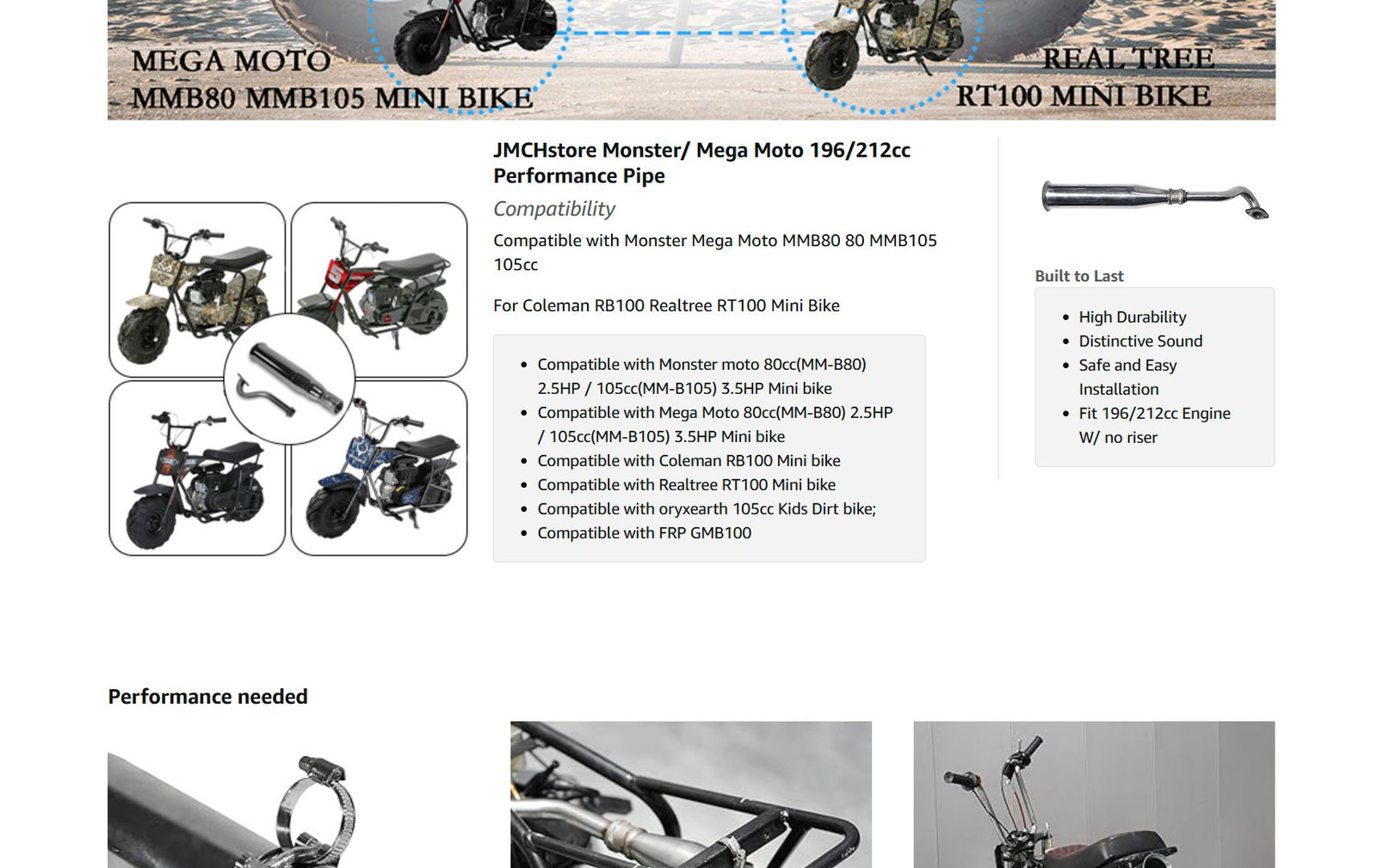 MEGA MOTO
MMB80 MMB105 MINI BIKE

REAL TREE
RT100 MINI BIKE

JMCHstore Monster/ Mega Moto 196/212cc Performance Pipe

Compatibility

Compatible with Monster Mega Moto MMB80 80 MMB105 105cc

For Coleman RB100 Realtree RT100 Mini Bike

- Compatible with Monster moto 80cc(MM-B80) 2.5HP / 105cc(MM-B105) 3.5HP Mini bike
- Compatible with Mega Moto 80cc(MM-B80) 2.5HP / 105cc(MM-B105) 3.5HP Mini bike
- Compatible with Coleman RB100 Mini bike
- Compatible with Realtree RT100 Mini bike
- Compatible with oryxearth 105cc Kids Dirt bike;
- Compatible with FRP GMB100

Built to Last

- High Durability
- Distinctive Sound
- Safe and Easy Installation
- Fit 196/212cc Engine W/ no riser

Performance needed