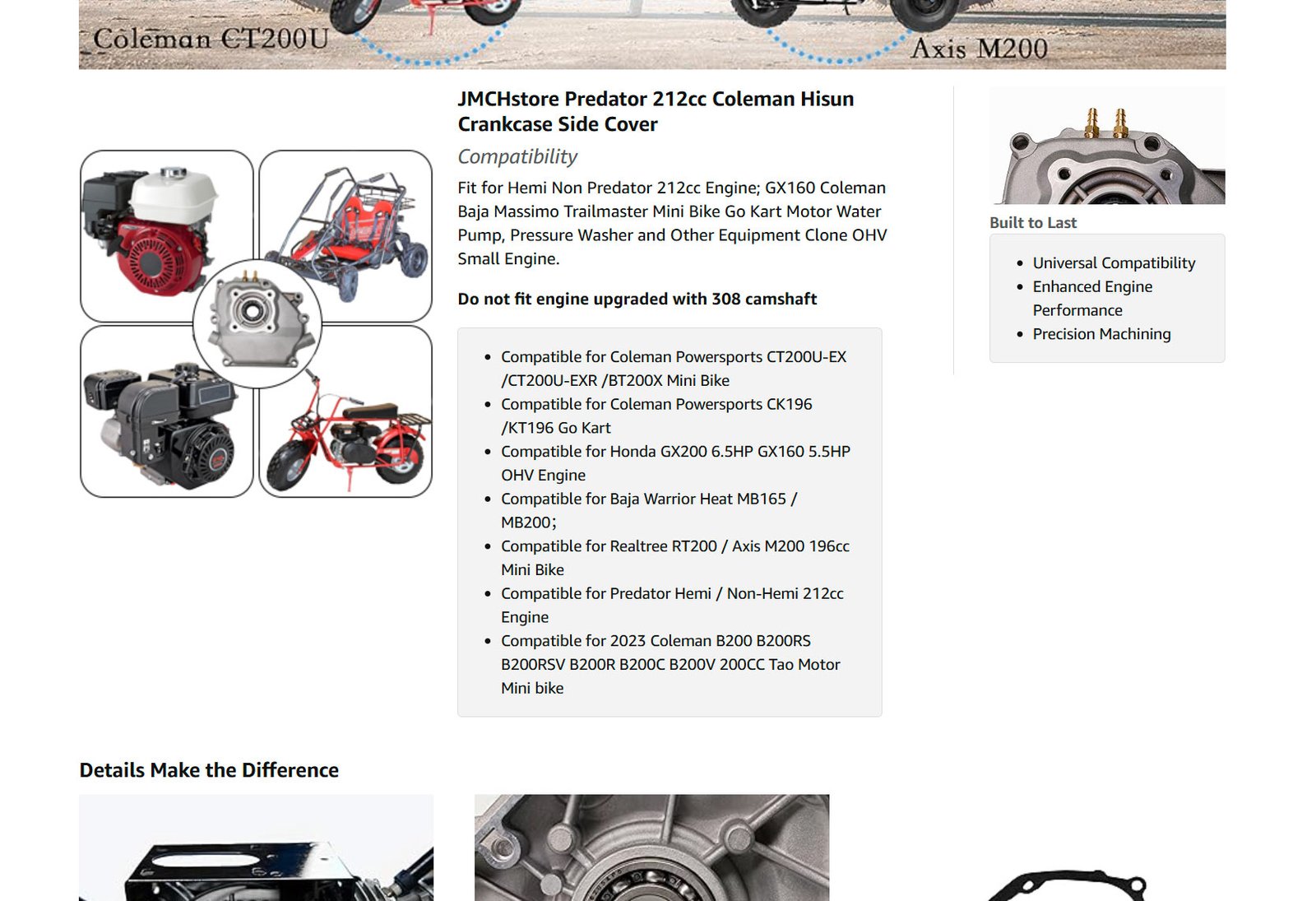 Coleman CT200U

Axis M200

JMCHstore Predator 212cc Coleman Hisun Crankcase Side Cover

Compatibility

Fit for Hemi Non Predator 212cc Engine; GX160 Coleman Baja Massimo Trailmaster Mini Bike Go Kart Motor Water Pump, Pressure Washer and Other Equipment Clone OHV Small Engine.

Do not fit engine upgraded with 308 camshaft

- Compatible for Coleman Powersports CT200U-EX /CT200U-EXR /BT200X Mini Bike
- Compatible for Coleman Powersports CK196 /KT196 Go Kart
- Compatible for Honda GX200 6.5HP GX160 5.5HP OHV Engine
- Compatible for Baja Warrior Heat MB165 / MB200;
- Compatible for Realtree RT200 / Axis M200 196cc Mini Bike
- Compatible for Predator Hemi / Non-Hemi 212cc Engine
- Compatible for 2023 Coleman B200 B200RS B200RSV B200R B200C B200V 200CC Tao Motor Mini bike

Built to Last

- Universal Compatibility
- Enhanced Engine Performance
- Precision Machining

Details Make the Difference