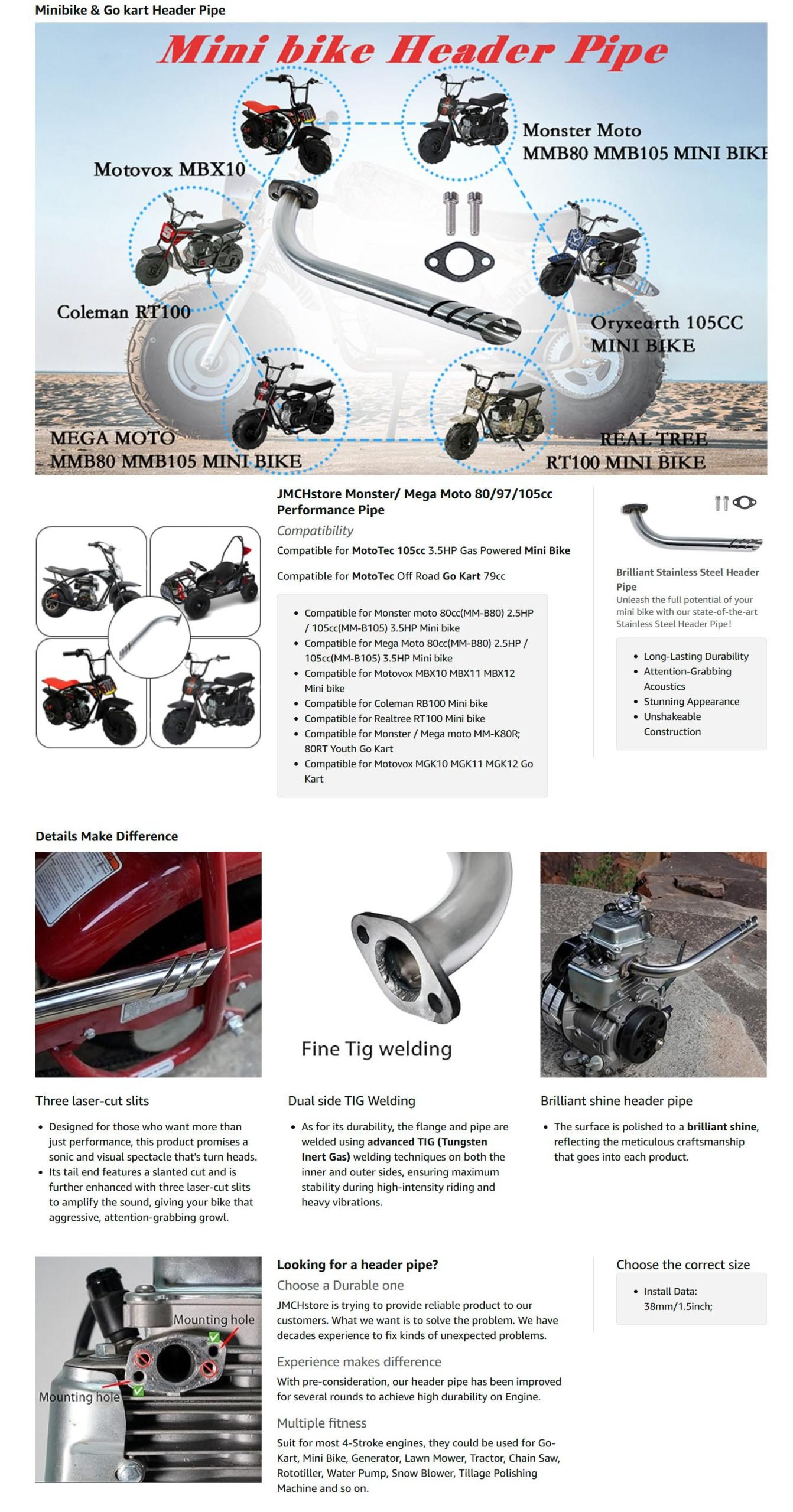 Minibike & Go kart Header Pipe

Mini bike Header Pipe

Motovox MBX10

Monster Moto MMB80 MMB105 MINI BIKE

Coleman RT100

Oryxearth 105CC MINI BIKE

MEGA MOTO MMB80 MMB105 MINI BIKE

REAL TREE RT100 MINI BIKE

JMCHstore Monster/ Mega Moto 80/97/105cc Performance Pipe

Compatibility

Compatible for MotoTec 105cc 3.5HP Gas Powered Mini Bike

Compatible for MotoTec Off Road Go Kart 79cc

- Compatible for Monster moto 80cc(MM-B80) 2.5HP / 105cc(MM-B105) 3.5HP Mini bike
- Compatible for Mega Moto 80cc(MM-B80) 2.5HP / 105cc(MM-B105) 3.5HP Mini bike
- Compatible for Motovox MBX10 MBX11 MBX12 Mini bike
- Compatible for Coleman RB100 Mini bike
- Compatible for Realtree RT100 Mini bike
- Compatible for Monster / Mega moto MM-K80R; 80RT Youth Go Kart
- Compatible for Motovox MGK10 MGK11 MGK12 Go Kart

Brilliant Stainless Steel Header Pipe

Unleash the full potential of your mini bike with our state-of-the-art Stainless Steel Header Pipe!

- Long-Lasting Durability
- Attention-Grabbing Acoustics
- Stunning Appearance
- Unshakeable Construction

Details Make Difference

Fine Tig welding

Three laser-cut slits

- Designed for those who want more than just performance, this product promises a sonic and visual spectacle that's turn heads.
- Its tail end features a slanted cut and is further enhanced with three laser-cut slits to amplify the sound, giving your bike that aggressive, attention-grabbing growl.

Dual side TIG Welding

- As for its durability, the flange and pipe are welded using advanced TIG (Tungsten Inert Gas) welding techniques on both the inner and outer sides, ensuring maximum stability during high-intensity riding and heavy vibrations.

Brilliant shine header pipe

- The surface is polished to a brilliant shine, reflecting the meticulous craftsmanship that goes into each product.

Mounting hole

Mounting hole

Looking for a header pipe?

Choose a Durable one

JMCHstore is trying to provide reliable product to our customers. What we want is to solve the problem. We have decades experience to fix kinds of unexpected problems.

Experience makes difference

With pre-consideration, our header pipe has been improved for several rounds to achieve high durability on Engine.

Multiple fitness

Suit for most 4-Stroke engines, they could be used for Go-Kart, Mini Bike, Generator, Lawn Mower, Tractor, Chain Saw, Rototiller, Water Pump, Snow Blower, Tillage Polishing Machine and so on.

Choose the correct size

- Install Data: 38mm/1.5inch;