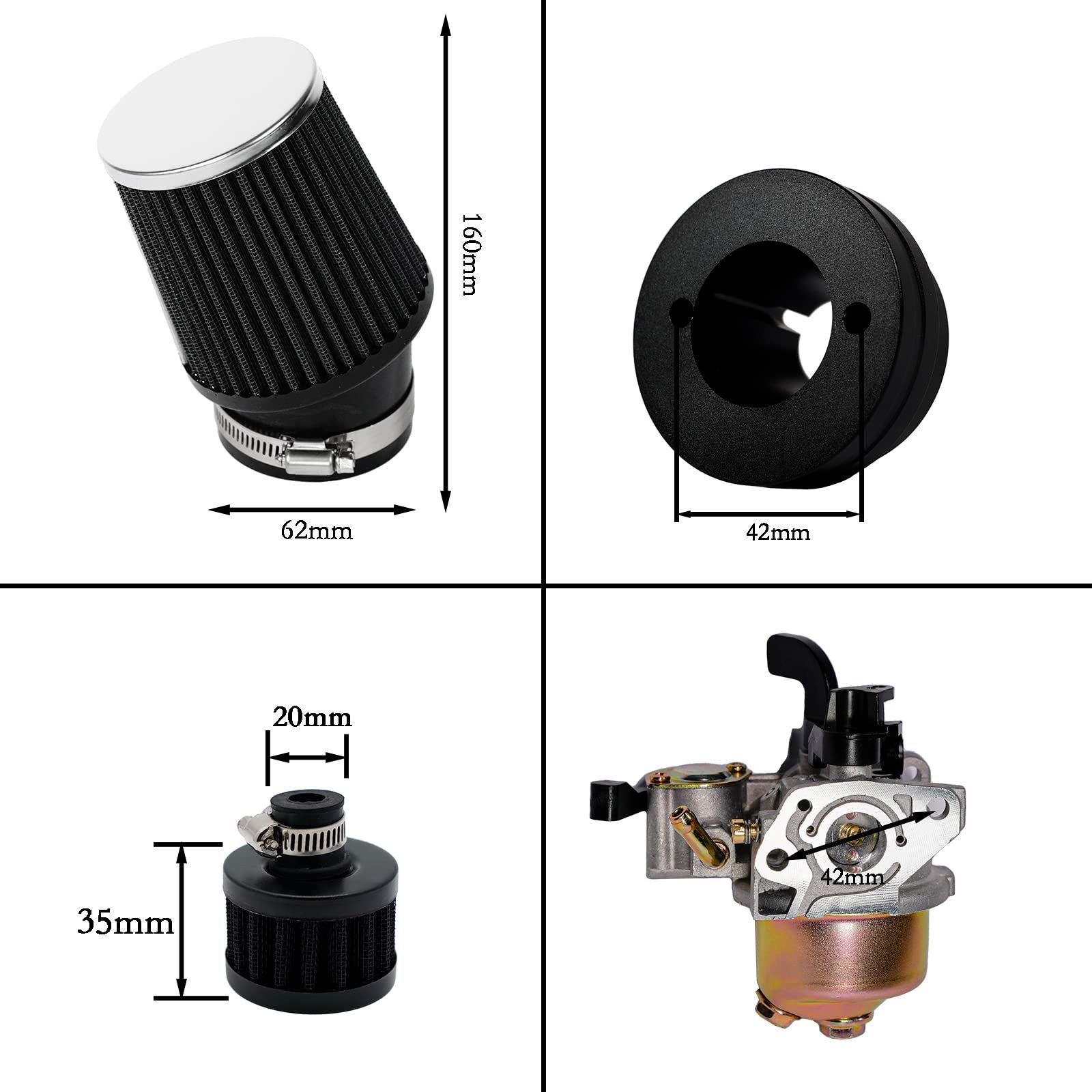 160mm

62mm

42mm

20mm

35mm

42mm