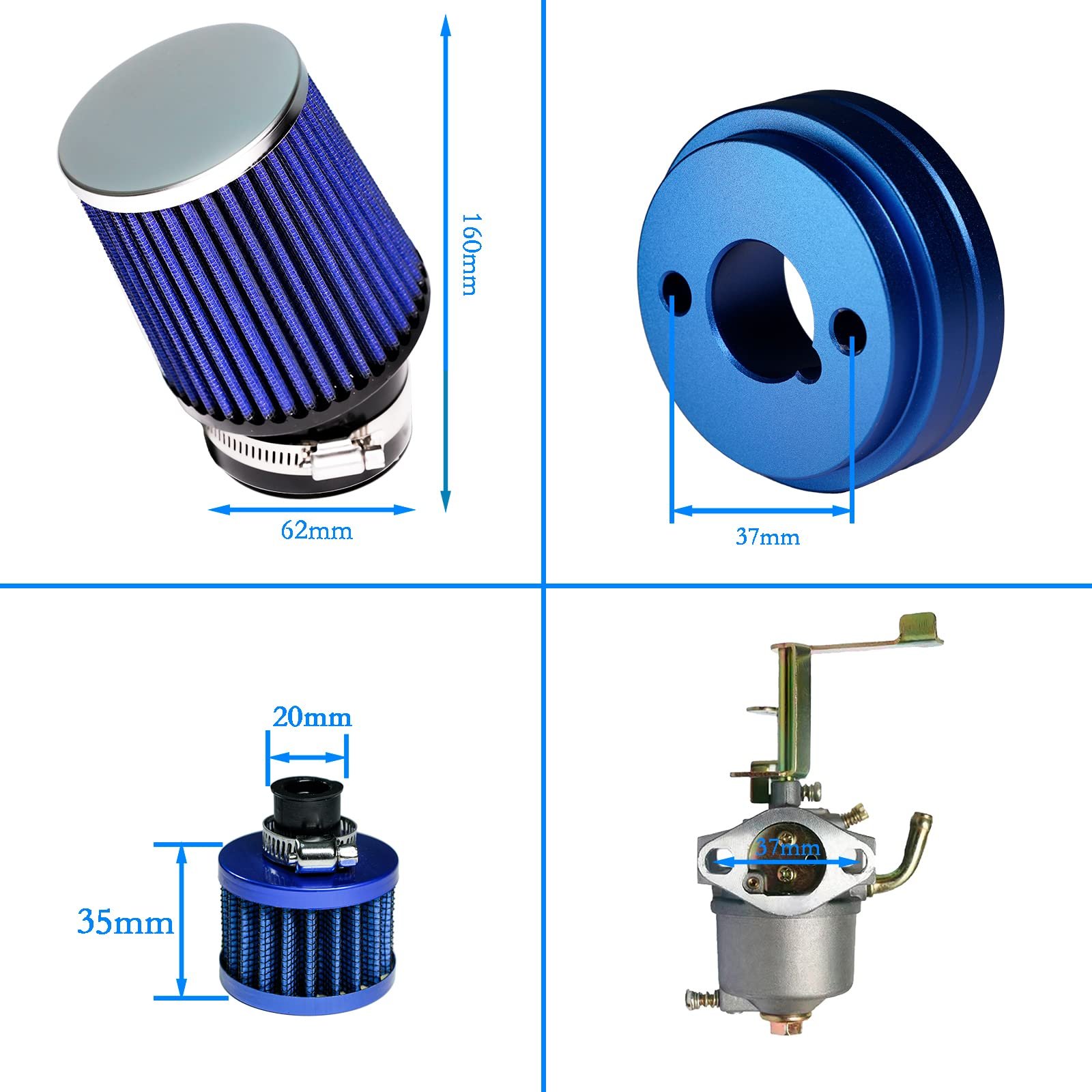 160mm

62mm

37mm

20mm

35mm

37mm