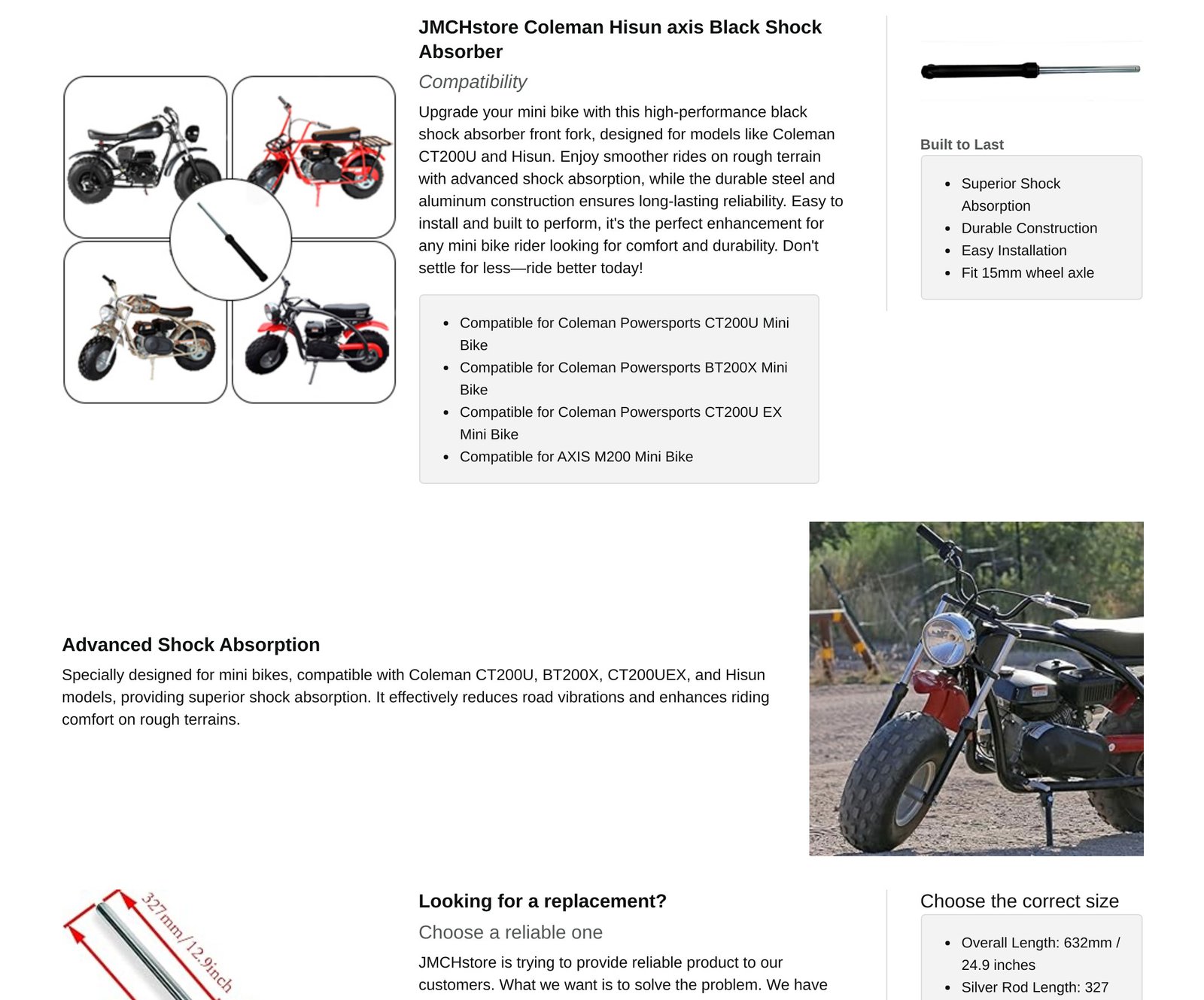 JMCHstore Coleman Hisun axis Black Shock Absorber

Compatibility

Upgrade your mini bike with this high-performance black shock absorber front fork, designed for models like Coleman CT200U and Hisun. Enjoy smoother rides on rough terrain with advanced shock absorption, while the durable steel and aluminum construction ensures long-lasting reliability. Easy to install and built to perform, it's the perfect enhancement for any mini bike rider looking for comfort and durability. Don't settle for less—ride better today!

- Compatible for Coleman Powersports CT200U Mini Bike
- Compatible for Coleman Powersports BT200X Mini Bike
- Compatible for Coleman Powersports CT200U EX Mini Bike
- Compatible for AXIS M200 Mini Bike

Built to Last

- Superior Shock Absorption
- Durable Construction
- Easy Installation
- Fit 15mm wheel axle

Advanced Shock Absorption

Specially designed for mini bikes, compatible with Coleman CT200U, BT200X, CT200UEX, and Hisun models, providing superior shock absorption. It effectively reduces road vibrations and enhances riding comfort on rough terrains.

327mm/12.9inch

Looking for a replacement?

Choose a reliable one

JMCHstore is trying to provide reliable product to our customers. What we want is to solve the problem. We have

Choose the correct size

- Overall Length: 632mm / 24.9 inches
- Silver Rod Length: 327