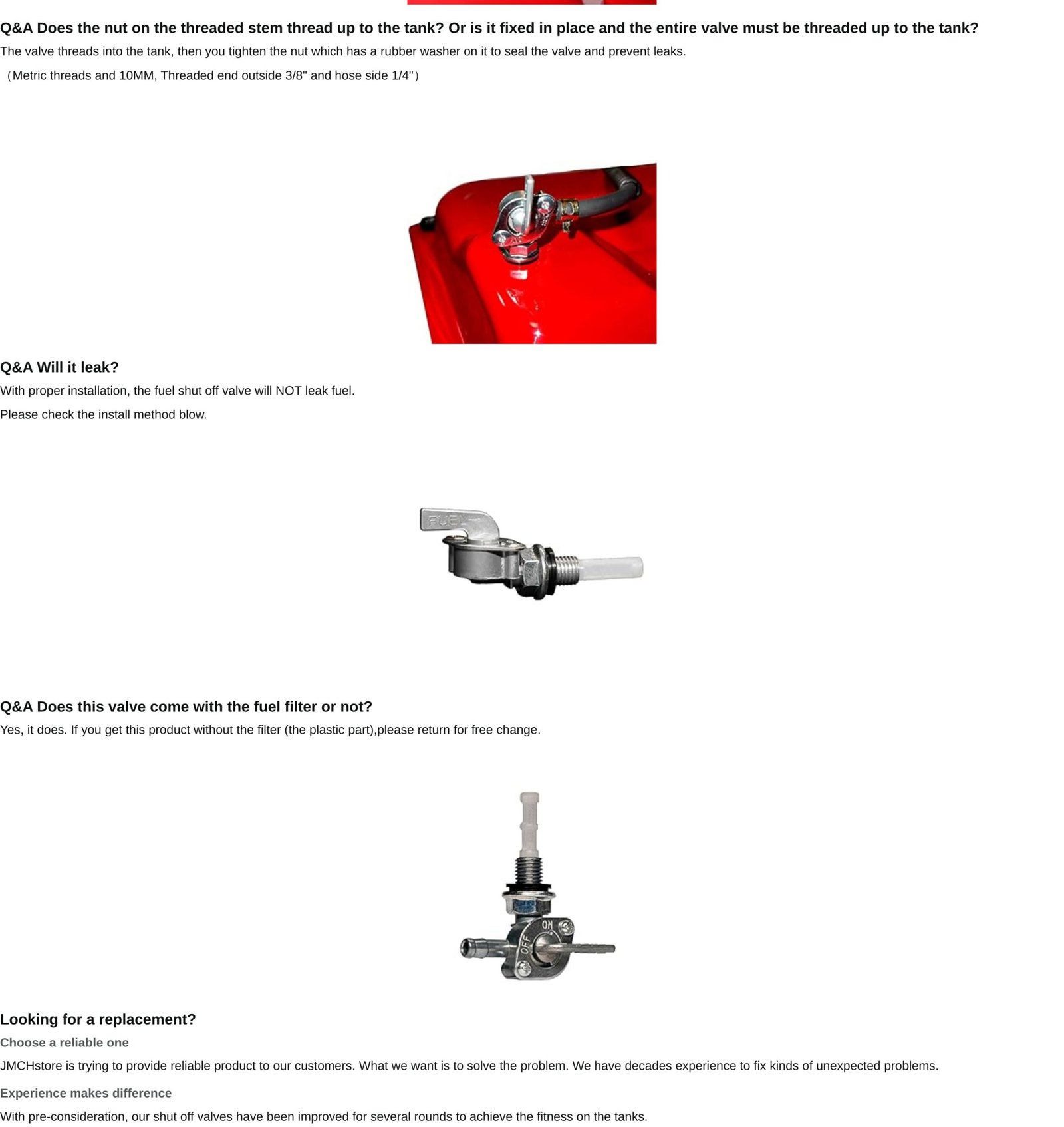 Q&A Does the nut on the threaded stem thread up to the tank? Or is it fixed in place and the entire valve must be threaded up to the tank?

The valve threads into the tank, then you tighten the nut which has a rubber washer on it to seal the valve and prevent leaks.

（Metric threads and 10MM, Threaded end outside 3/8" and hose side 1/4"）

Q&A Will it leak?

With proper installation, the fuel shut off valve will NOT leak fuel.

Please check the install method blow.

FUEL

Q&A Does this valve come with the fuel filter or not?

Yes, it does. If you get this product without the filter (the plastic part),please return for free change.

ON

OFF

Looking for a replacement?

Choose a reliable one

JMCHstore is trying to provide reliable product to our customers. What we want is to solve the problem. We have decades experience to fix kinds of unexpected problems.

Experience makes difference

With pre-consideration, our shut off valves have been improved for several rounds to achieve the fitness on the tanks.